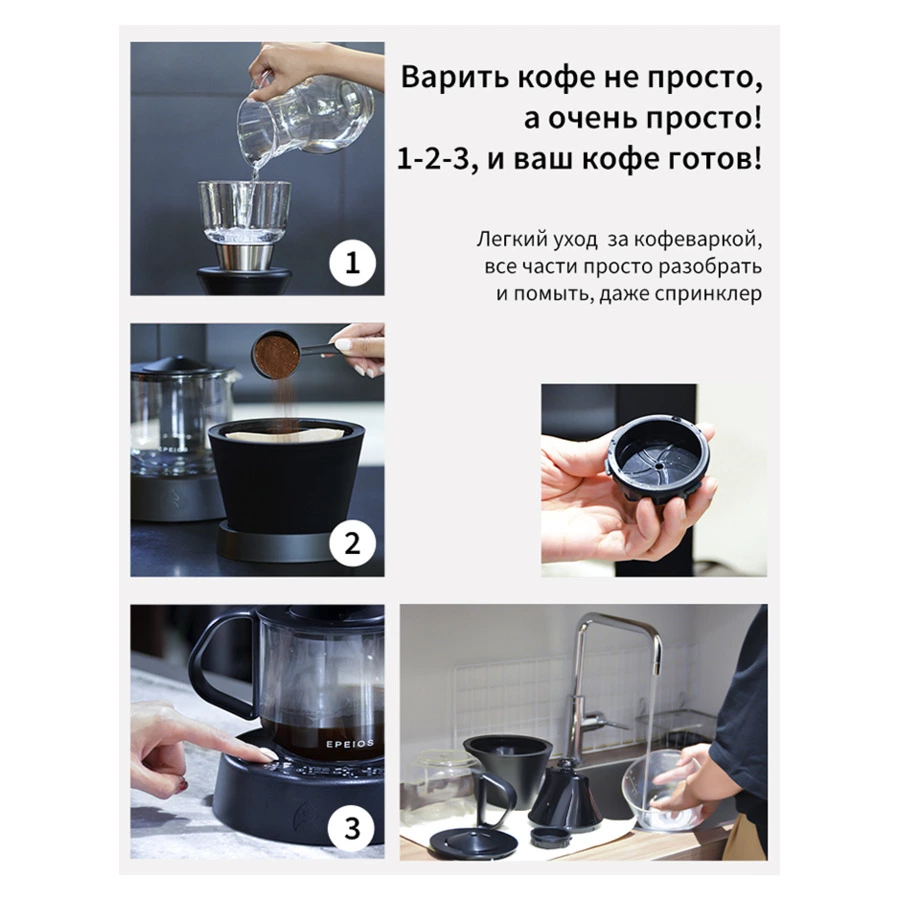 Варить кофе не просто,
а очень просто!
1-2-3, и ваш кофе готов!

Легкий уход за кофеваркой, все части просто разобрать и помыть, даже спринклер

1

EPEIOS

2

EPEIOS

3