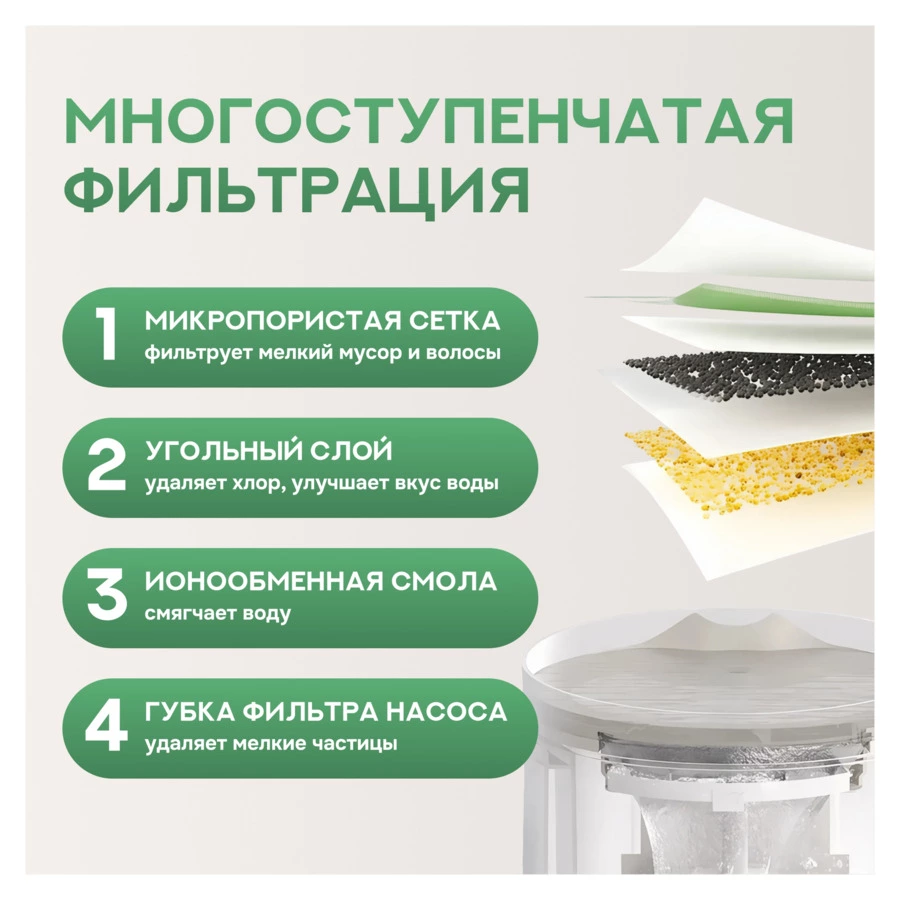 МНОГОСТУПЕНЧАТАЯ ФИЛЬТРАЦИЯ

1 МИКРОПОРИСТАЯ СЕТКА
фильтрует мелкий мусор и волосы

2 УГОЛЬНЫЙ СЛОЙ
удаляет хлор, улучшает вкус воды

3 ИОНООБМЕННАЯ СМОЛА
смягчает воду

4 ГУБКА ФИЛЬТРА НАСОСА
удаляет мелкие частицы