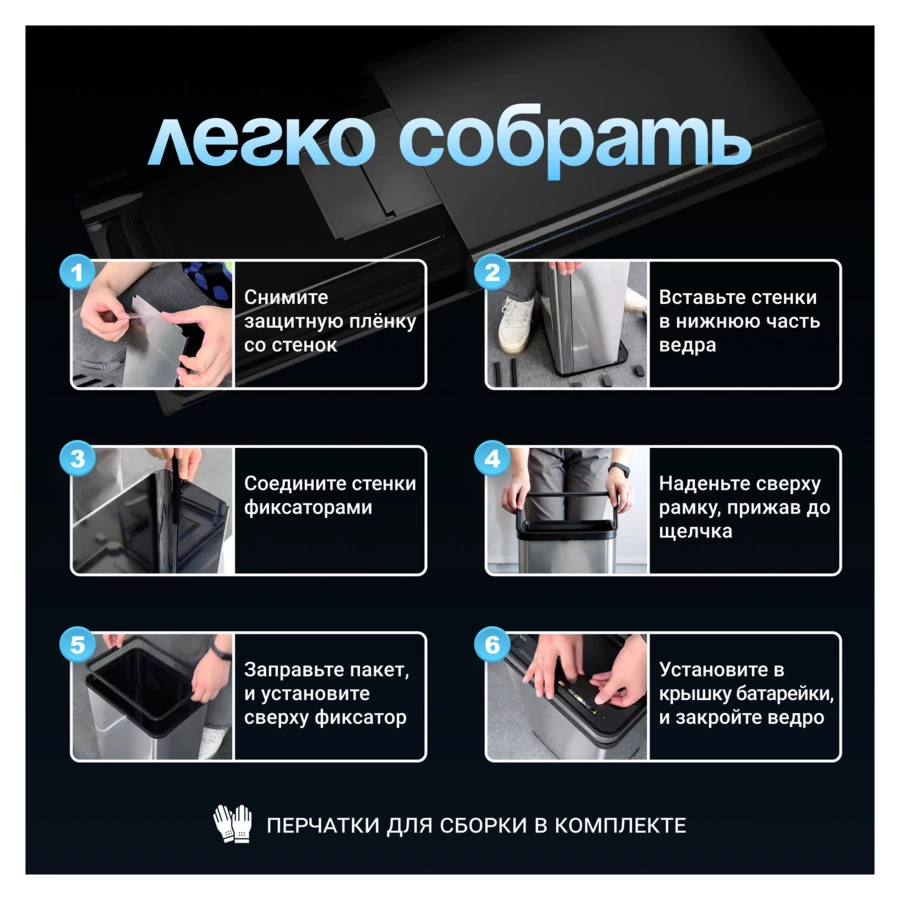 легко собрать

1
Снимите защитную плёнку со стенок

2
Вставьте стенки в нижнюю часть ведра

3
Соедините стенки фиксаторами

4
Наденьте сверху рамку, прижав до щелчка

5
Заправьте пакет, и установите сверху фиксатор

6
Установите в крышку батарейки, и закройте ведро

ПЕРЧАТКИ ДЛЯ СБОРКИ В КОМПЛЕКТЕ