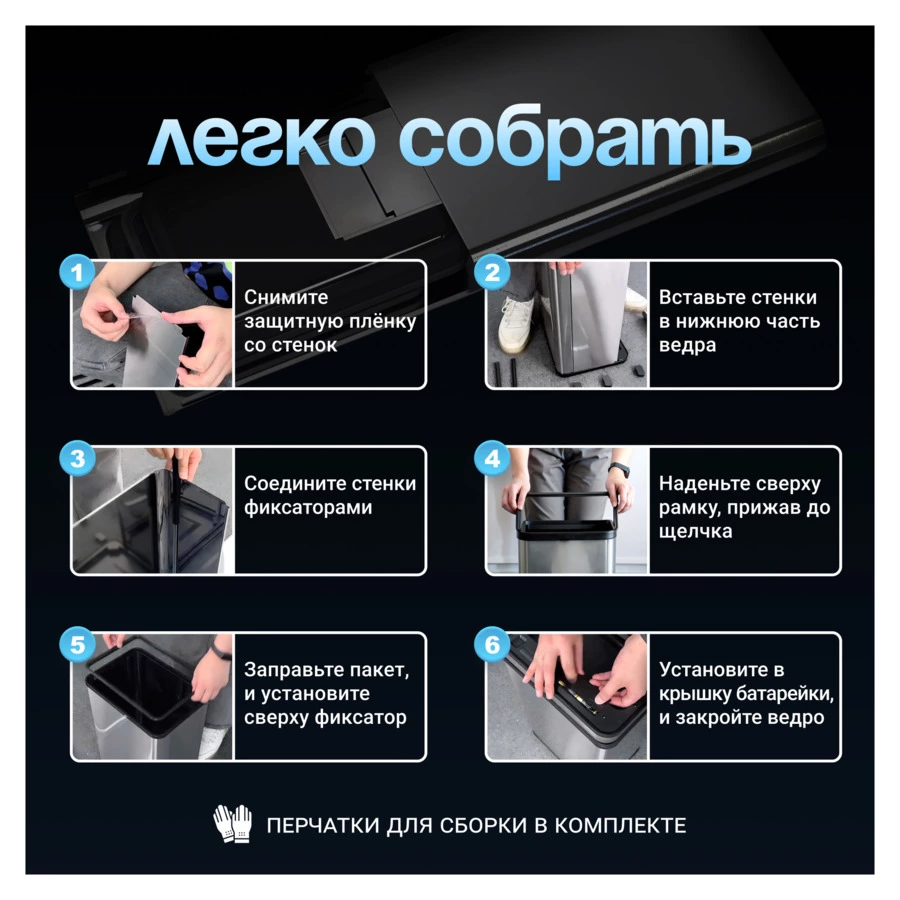 легко собрать

1
Снимите защитную плёнку со стенок

2
Вставьте стенки в нижнюю часть ведра

3
Соедините стенки фиксаторами

4
Наденьте сверху рамку, прижав до щелчка

5
Заправьте пакет, и установите сверху фиксатор

6
Установите в крышку батарейки, и закройте ведро

ПЕРЧАТКИ ДЛЯ СБОРКИ В КОМПЛЕКТЕ