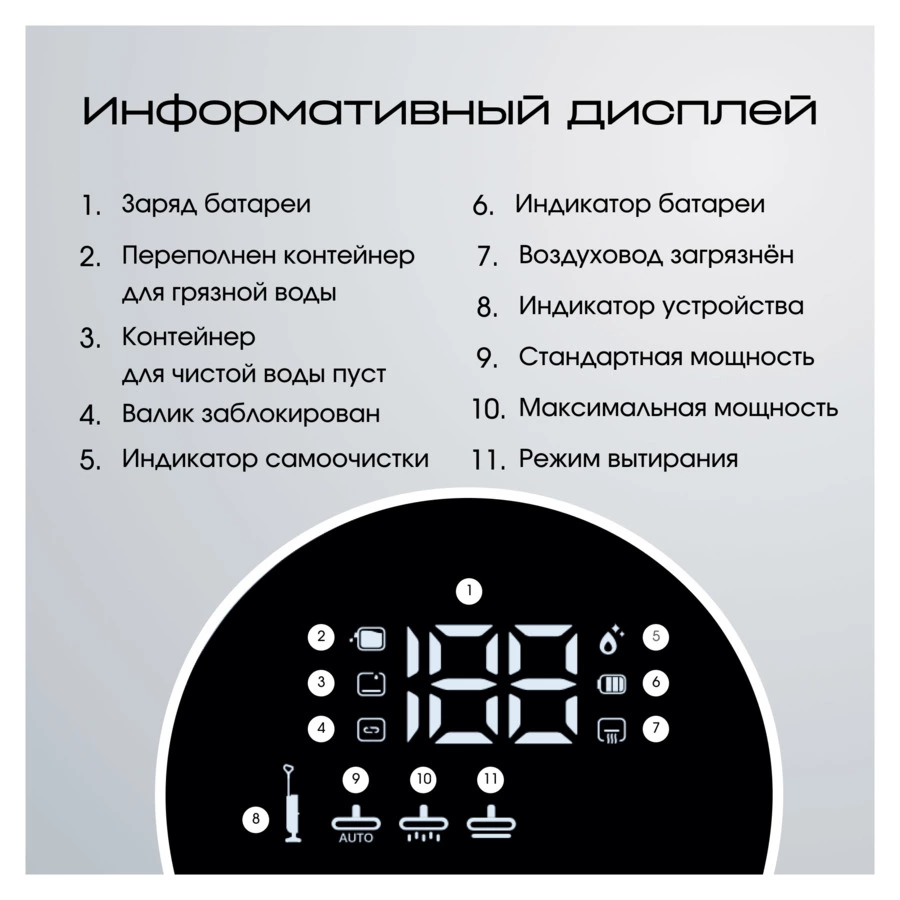 Информативный дисплей

1. Заряд батареи
2. Переполнен контейнер для грязной воды
3. Контейнер для чистой воды пуст
4. Валик заблокирован
5. Индикатор самоочистки

6. Индикатор батареи
7. Воздуховод загрязнён
8. Индикатор устройства
9. Стандартная мощность
10. Максимальная мощность
11. Режим вытирания

1
2
3
4
188
5
6
7
8
9
10
11
AUTO