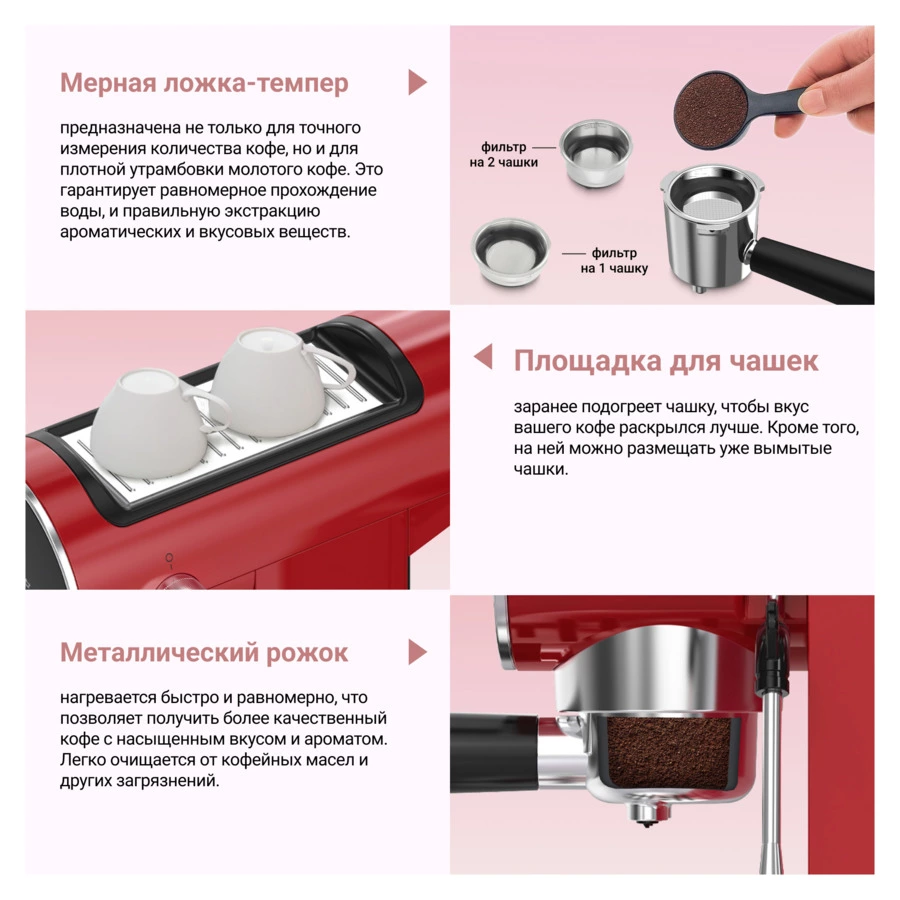 Мерная ложка-темпер

предназначена не только для точного измерения количества кофе, но и для плотной утрамбовки молотого кофе. Это гарантирует равномерное прохождение воды, и правильную экстракцию ароматических и вкусовых веществ.

фильтр на 2 чашки

фильтр на 1 чашку

Площадка для чашек

заранее подогреет чашку, чтобы вкус вашего кофе раскрылся лучше. Кроме того, на ней можно размещать уже вымытые чашки.

Металлический рожок

нагревается быстро и равномерно, что позволяет получить более качественный кофе с насыщенным вкусом и ароматом. Легко очищается от кофейных масел и других загрязнений.