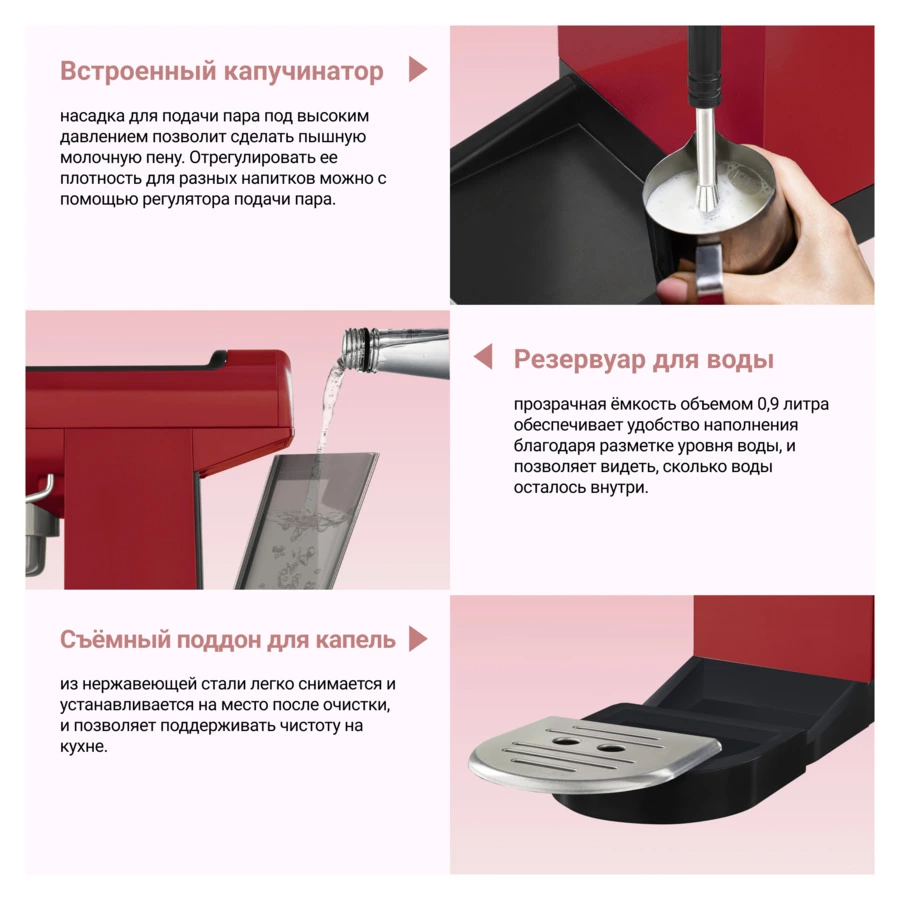 Встроенный капучинатор

насадка для подачи пара под высоким давлением позволит сделать пышную молочную пену. Отрегулировать ее плотность для разных напитков можно с помощью регулятора подачи пара.

Резервуар для воды

прозрачная ёмкость объемом 0,9 литра обеспечивает удобство наполнения благодаря разметке уровня воды, и позволяет видеть, сколько воды осталось внутри.

Съёмный поддон для капель

из нержавеющей стали легко снимается и устанавливается на место после очистки, и позволяет поддерживать чистоту на кухне.