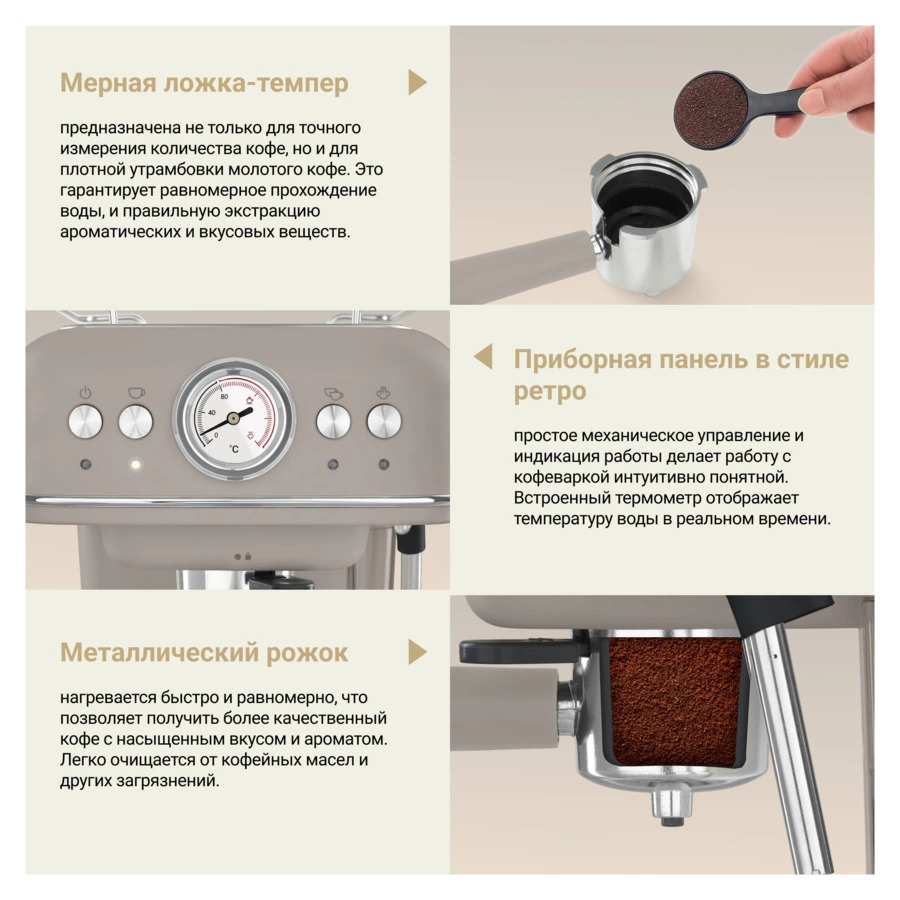 Мерная ложка-темпер

предназначена не только для точного измерения количества кофе, но и для плотной утрамбовки молотого кофе. Это гарантирует равномерное прохождение воды, и правильную экстракцию ароматических и вкусовых веществ.

80
40
0
°C

Приборная панель в стиле ретро

простое механическое управление и индикация работы делает работу с кофеваркой интуитивно понятной. Встроенный термометр отображает температуру воды в реальном времени.

Металлический рожок

нагревается быстро и равномерно, что позволяет получить более качественный кофе с насыщенным вкусом и ароматом. Легко очищается от кофейных масел и других загрязнений.