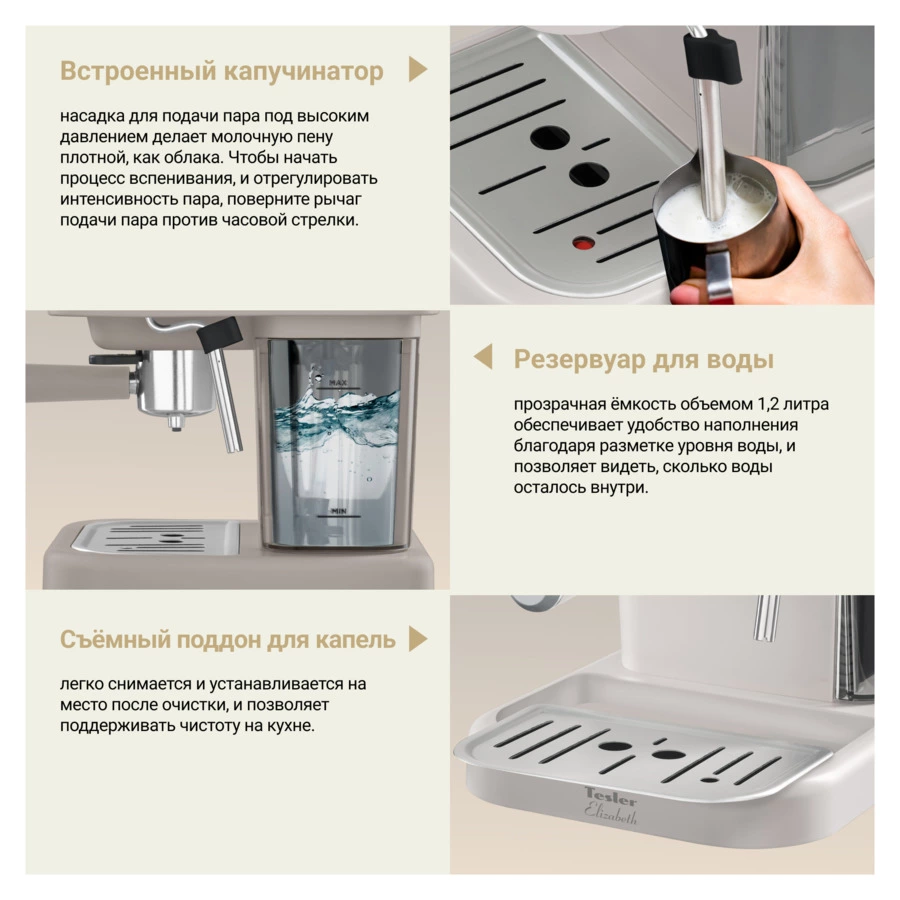 Встроенный капучинатор

насадка для подачи пара под высоким давлением делает молочную пену плотной, как облака. Чтобы начать процесс вспенивания, и отрегулировать интенсивность пара, поверните рычаг подачи пара против часовой стрелки.

MAX

MIN

Резервуар для воды

прозрачная ёмкость объемом 1,2 литра обеспечивает удобство наполнения благодаря разметке уровня воды, и позволяет видеть, сколько воды осталось внутри.

Съёмный поддон для капель

легко снимается и устанавливается на место после очистки, и позволяет поддерживать чистоту на кухне.

Tesler
Elizabeth