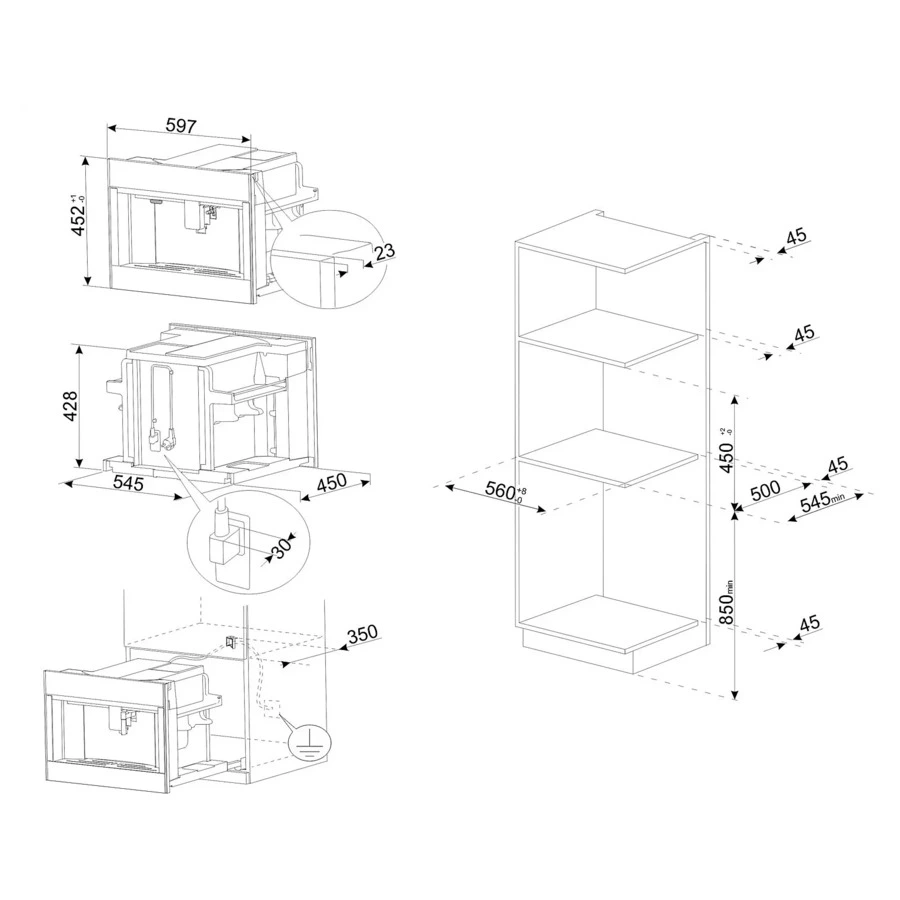 597

$452^{+1}_{-0}$

23

428

545

450

30

350

45

45

$450^{+2}_{-0}$

45

$560^{+8}_{-0}$

500

$545_{min}$

$850_{min}$

45