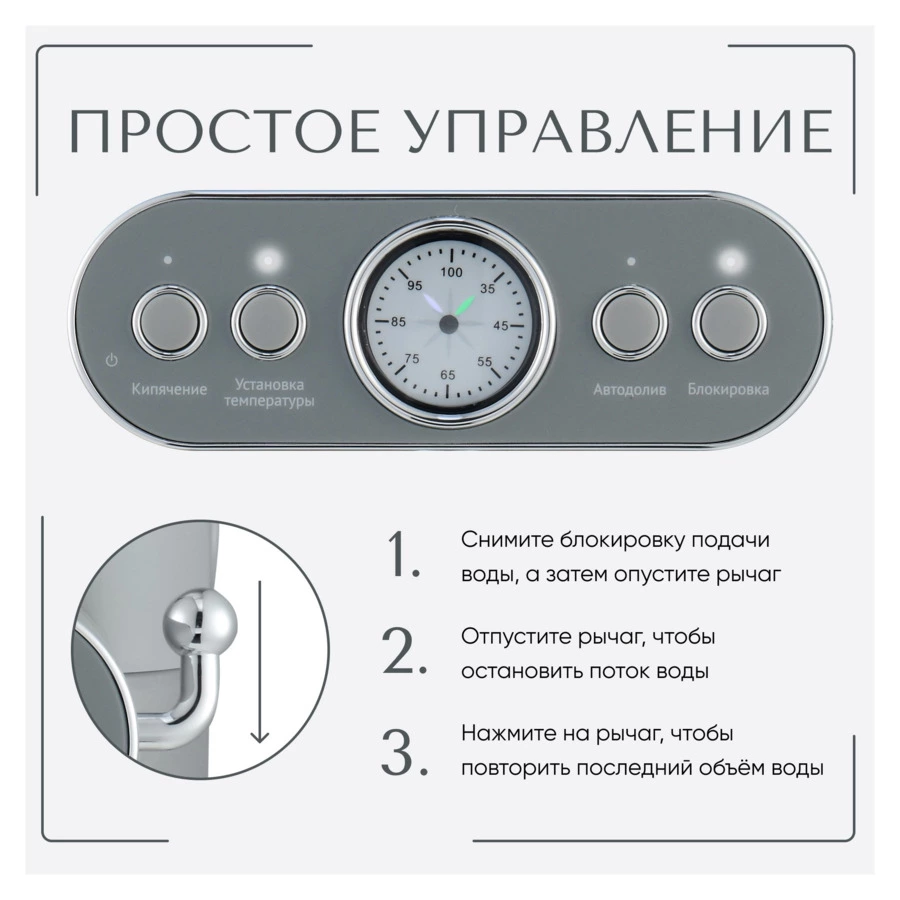 ПРОСТОЕ УПРАВЛЕНИЕ

100
95
35
85
45
75
55
65

Кипячение

Установка температуры

Автодолив

Блокировка

1. Снимите блокировку подачи воды, а затем опустите рычаг

2. Отпустите рычаг, чтобы остановить поток воды

3. Нажмите на рычаг, чтобы повторить последний объём воды