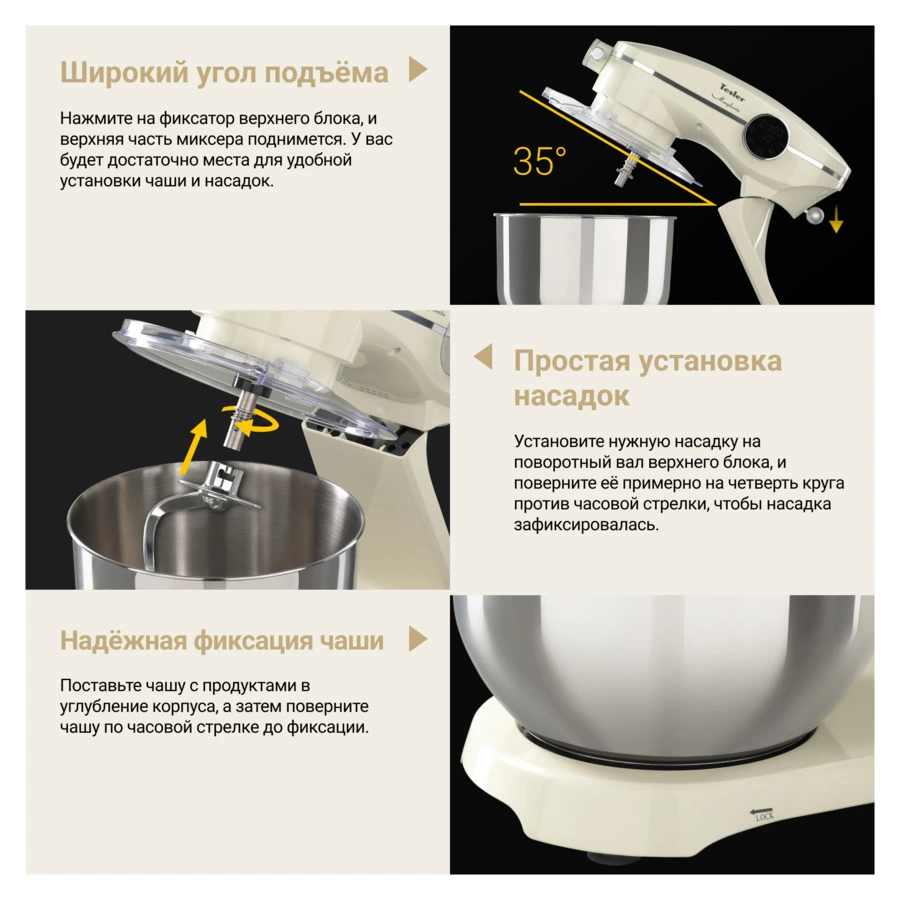 Широкий угол подъёма

Нажмите на фиксатор верхнего блока, и верхняя часть миксера поднимется. У вас будет достаточно места для удобной установки чаши и насадок.

Tesler

35°

Простая установка насадок

Установите нужную насадку на поворотный вал верхнего блока, и поверните её примерно на четверть круга против часовой стрелки, чтобы насадка зафиксировалась.

Надёжная фиксация чаши

Поставьте чашу с продуктами в углубление корпуса, а затем поверните чашу по часовой стрелке до фиксации.

LOCK