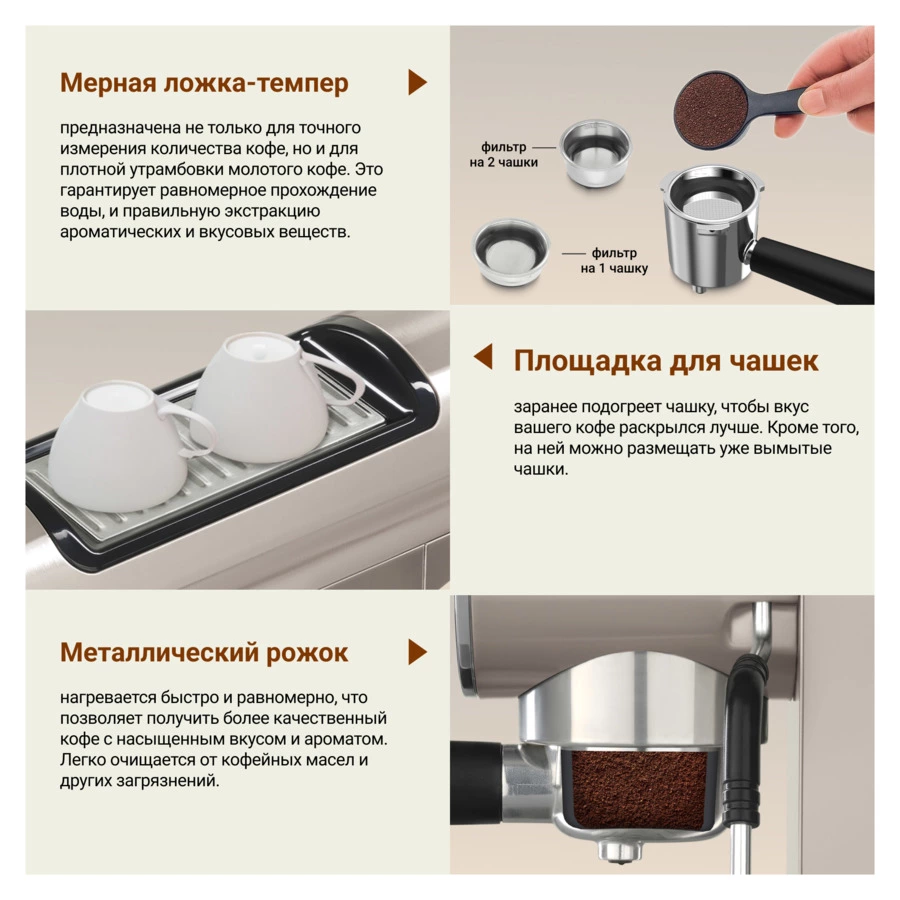 Мерная ложка-темпер

предназначена не только для точного измерения количества кофе, но и для плотной утрамбовки молотого кофе. Это гарантирует равномерное прохождение воды, и правильную экстракцию ароматических и вкусовых веществ.

фильтр на 2 чашки

фильтр на 1 чашку

Площадка для чашек

заранее подогреет чашку, чтобы вкус вашего кофе раскрылся лучше. Кроме того, на ней можно размещать уже вымытые чашки.

Металлический рожок

нагревается быстро и равномерно, что позволяет получить более качественный кофе с насыщенным вкусом и ароматом. Легко очищается от кофейных масел и других загрязнений.