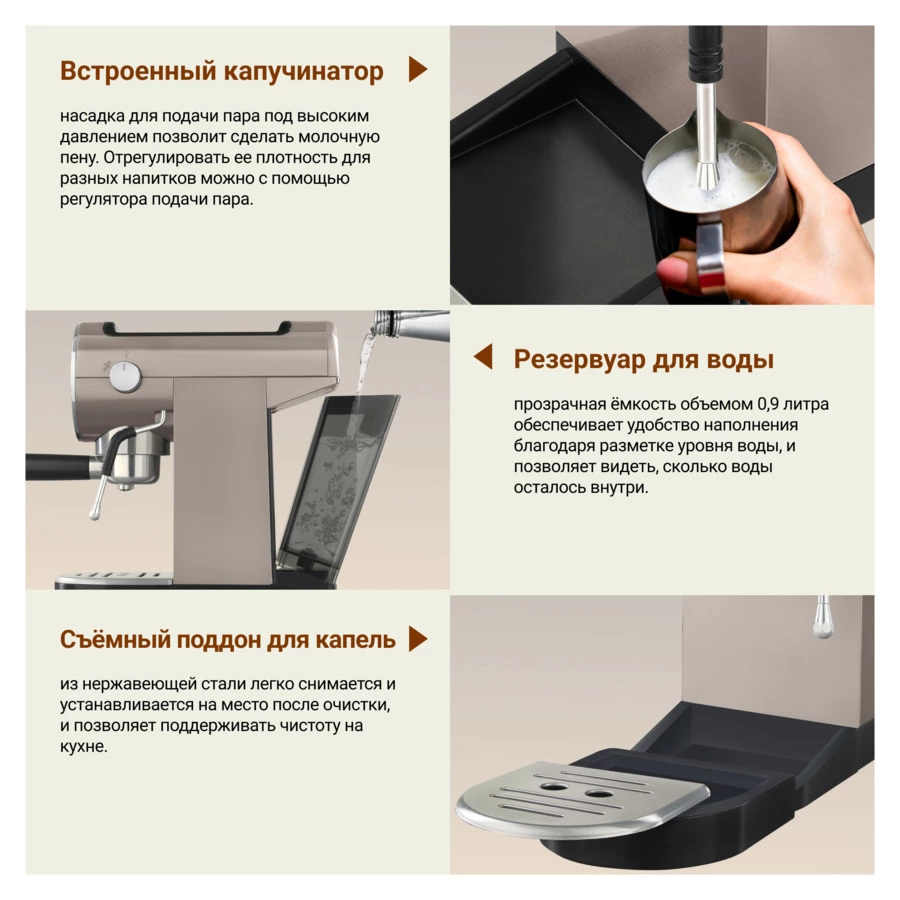 Встроенный капучинатор

насадка для подачи пара под высоким давлением позволит сделать молочную пену. Отрегулировать ее плотность для разных напитков можно с помощью регулятора подачи пара.

Резервуар для воды

прозрачная ёмкость объемом 0,9 литра обеспечивает удобство наполнения благодаря разметке уровня воды, и позволяет видеть, сколько воды осталось внутри.

Съёмный поддон для капель

из нержавеющей стали легко снимается и устанавливается на место после очистки, и позволяет поддерживать чистоту на кухне.