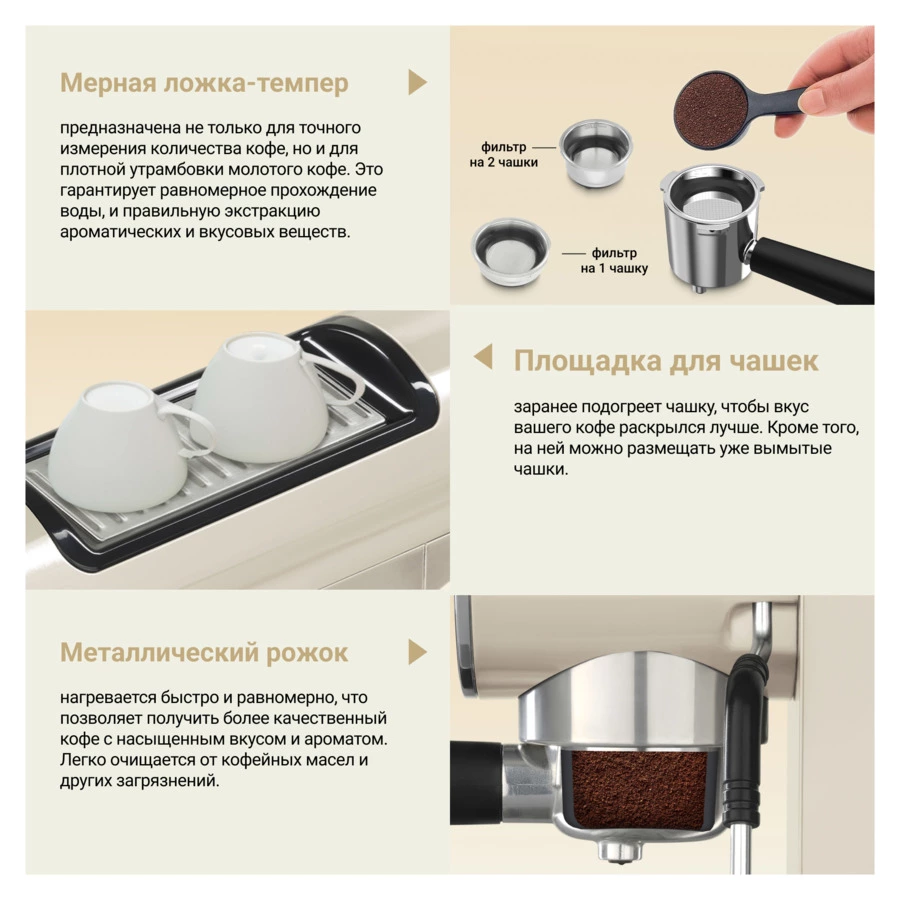 Мерная ложка-темпер

предназначена не только для точного измерения количества кофе, но и для плотной утрамбовки молотого кофе. Это гарантирует равномерное прохождение воды, и правильную экстракцию ароматических и вкусовых веществ.

фильтр на 2 чашки

фильтр на 1 чашку

Площадка для чашек

заранее подогреет чашку, чтобы вкус вашего кофе раскрылся лучше. Кроме того, на ней можно размещать уже вымытые чашки.

Металлический рожок

нагревается быстро и равномерно, что позволяет получить более качественный кофе с насыщенным вкусом и ароматом. Легко очищается от кофейных масел и других загрязнений.