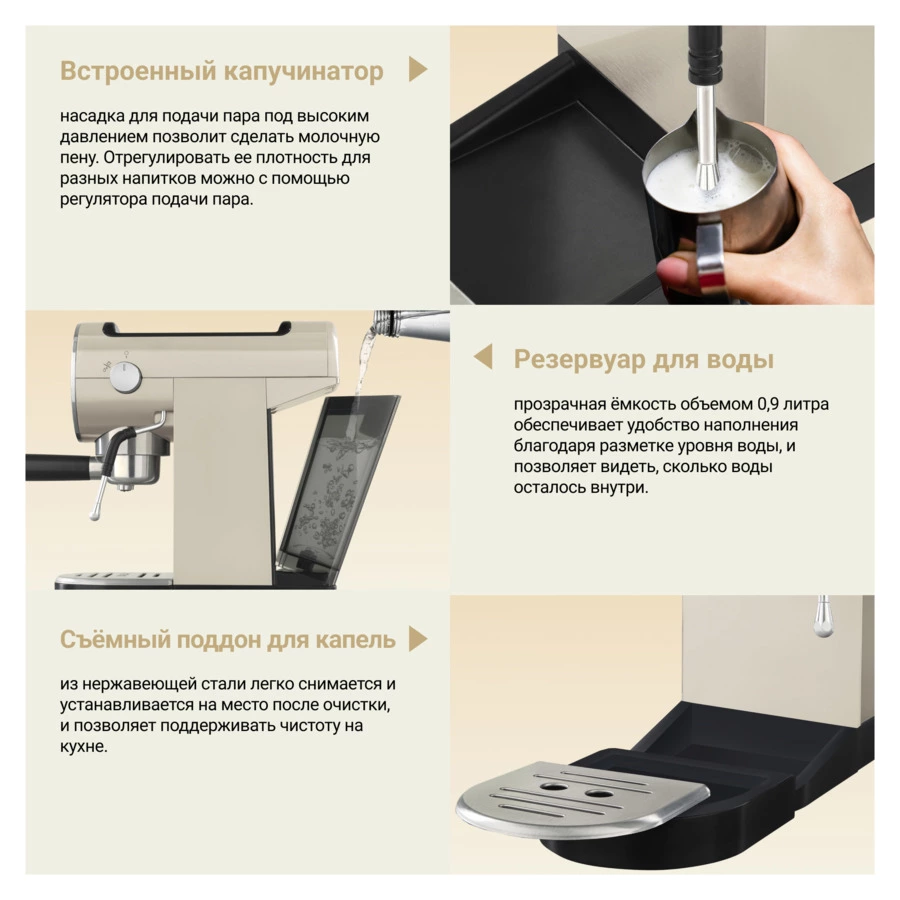 Встроенный капучинатор

насадка для подачи пара под высоким давлением позволит сделать молочную пену. Отрегулировать ее плотность для разных напитков можно с помощью регулятора подачи пара.

Резервуар для воды

прозрачная ёмкость объемом 0,9 литра обеспечивает удобство наполнения благодаря разметке уровня воды, и позволяет видеть, сколько воды осталось внутри.

Съёмный поддон для капель

из нержавеющей стали легко снимается и устанавливается на место после очистки, и позволяет поддерживать чистоту на кухне.