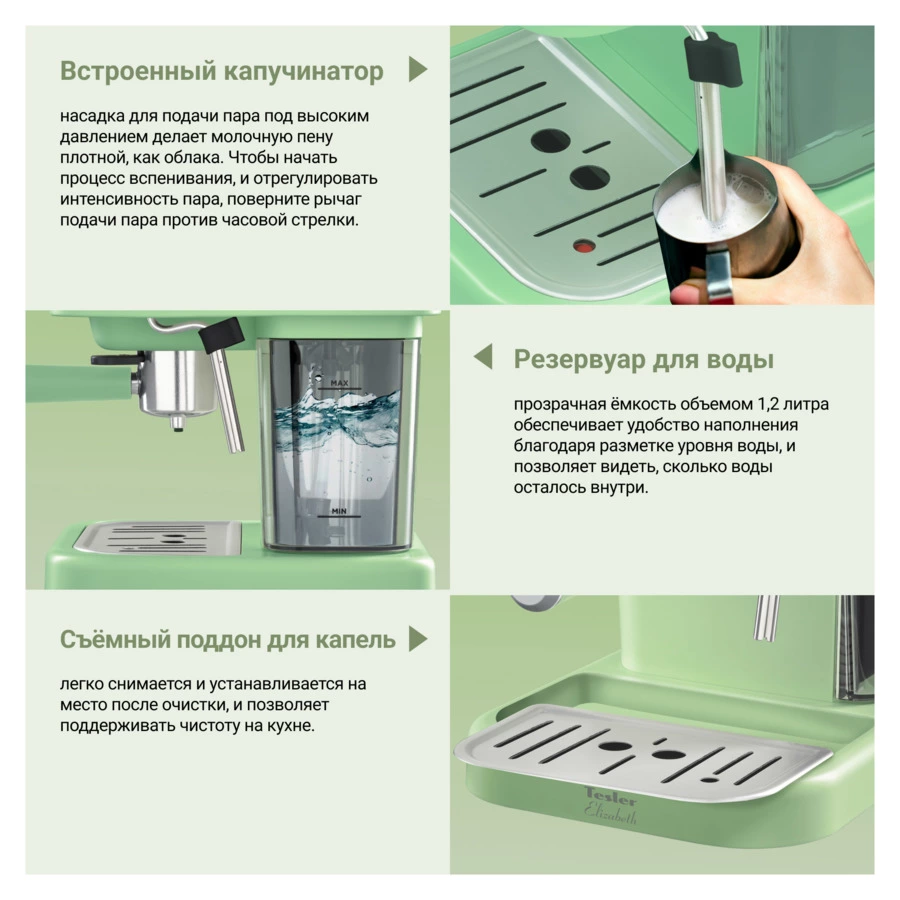 Встроенный капучинатор

насадка для подачи пара под высоким давлением делает молочную пену плотной, как облака. Чтобы начать процесс вспенивания, и отрегулировать интенсивность пара, поверните рычаг подачи пара против часовой стрелки.

MAX

MIN

Резервуар для воды

прозрачная ёмкость объемом 1,2 литра обеспечивает удобство наполнения благодаря разметке уровня воды, и позволяет видеть, сколько воды осталось внутри.

Съёмный поддон для капель

легко снимается и устанавливается на место после очистки, и позволяет поддерживать чистоту на кухне.

Tesler
Elizabeth