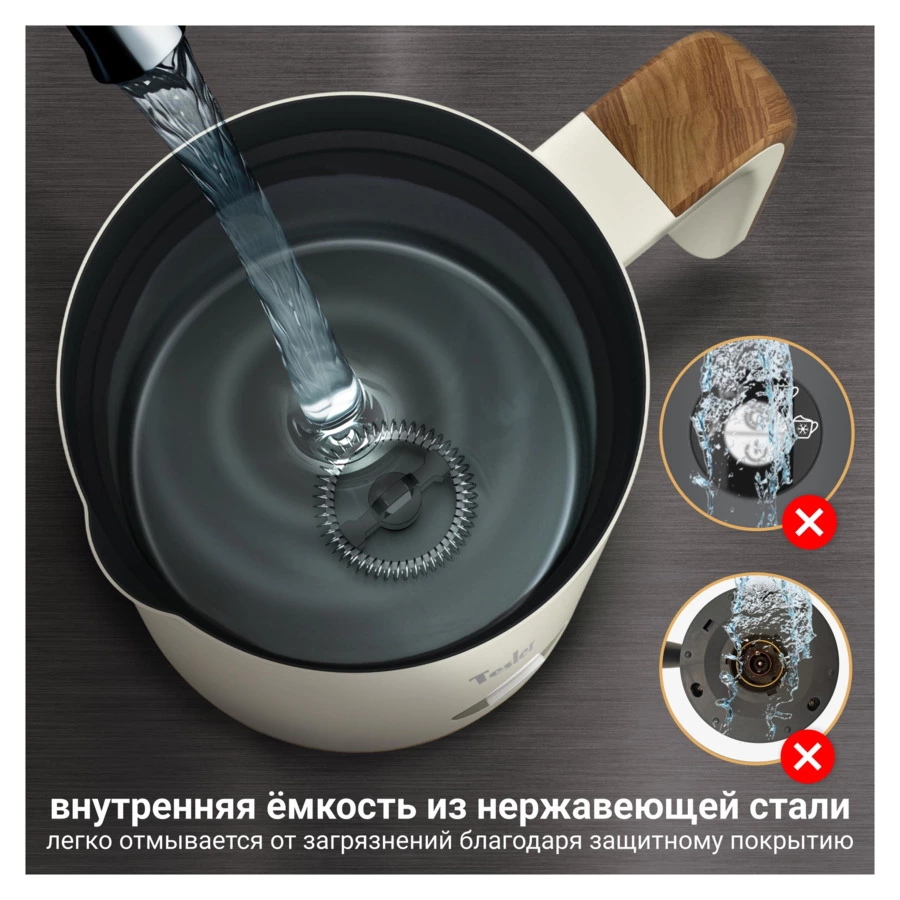 Tesler

внутренняя ёмкость из нержавеющей стали
легко отмывается от загрязнений благодаря защитному покрытию