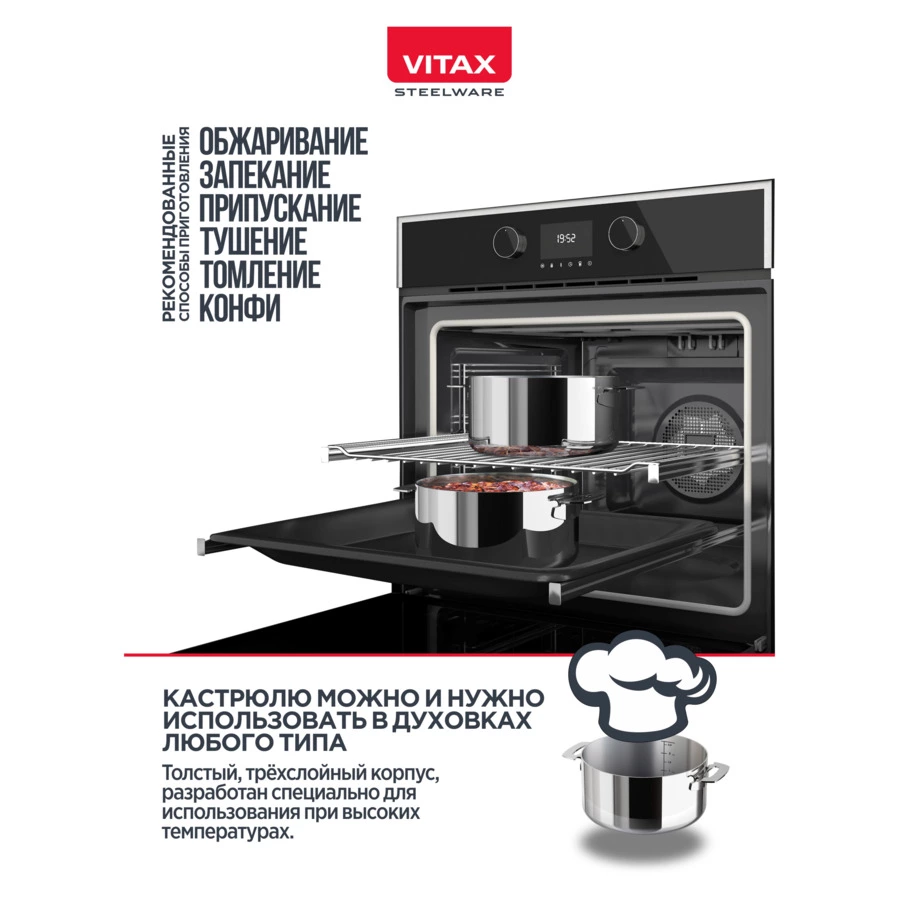 VITAX
STEELWARE

РЕКОМЕНДОВАННЫЕ
СПОСОБЫ ПРИГОТОВЛЕНИЯ

ОБЖАРИВАНИЕ
ЗАПЕКАНИЕ
ПРИПУСКАНИЕ
ТУШЕНИЕ
ТОМЛЕНИЕ
КОНФИ

19:52

КАСТРЮЛЮ МОЖНО И НУЖНО ИСПОЛЬЗОВАТЬ В ДУХОВКАХ ЛЮБОГО ТИПА

Толстый, трёхслойный корпус, разработан специально для использования при высоких температурах.